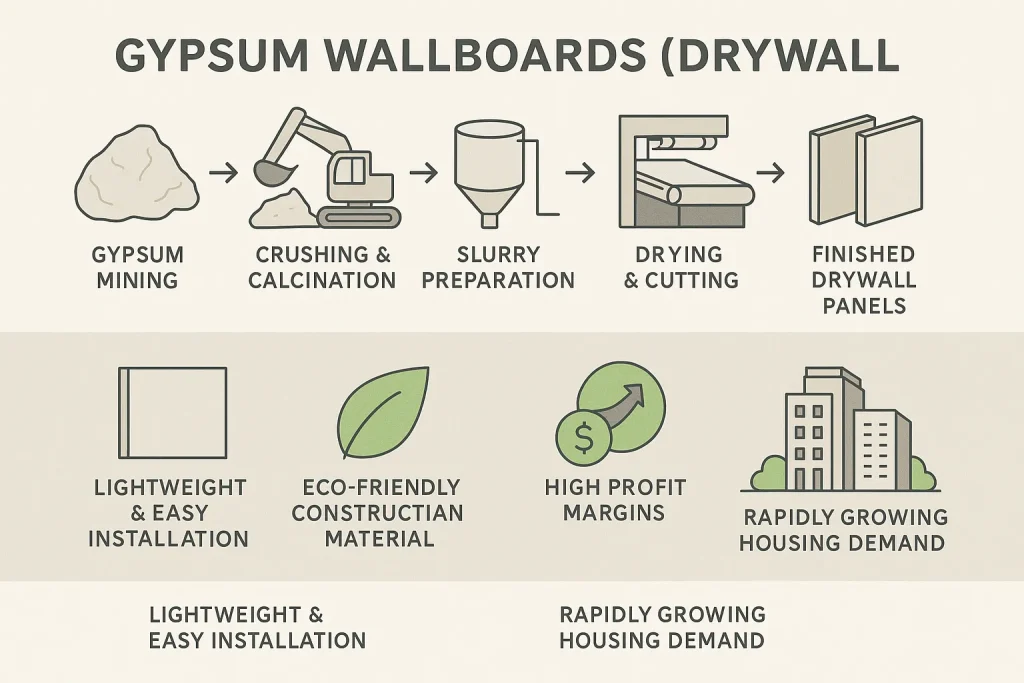 GYPSUM WALLBOARDS (DRYWALL

GYPSUM MINING

CRUSHING & CALCINATION

SLURRY PREPARATION

DRYING & CUTTING

FINISHED DRYWALL PANELS

LIGHTWEIGHT & EASY INSTALLATION

ECO-FRIENDLY CONSTRUCTIAN MATERIAL

$

HIGH PROFIT MARGINS

RAPIDLY GROWING HOUSING DEMAND

LIGHTWEIGHT & EASY INSTALLATION

RAPIDLY GROWING HOUSING DEMAND